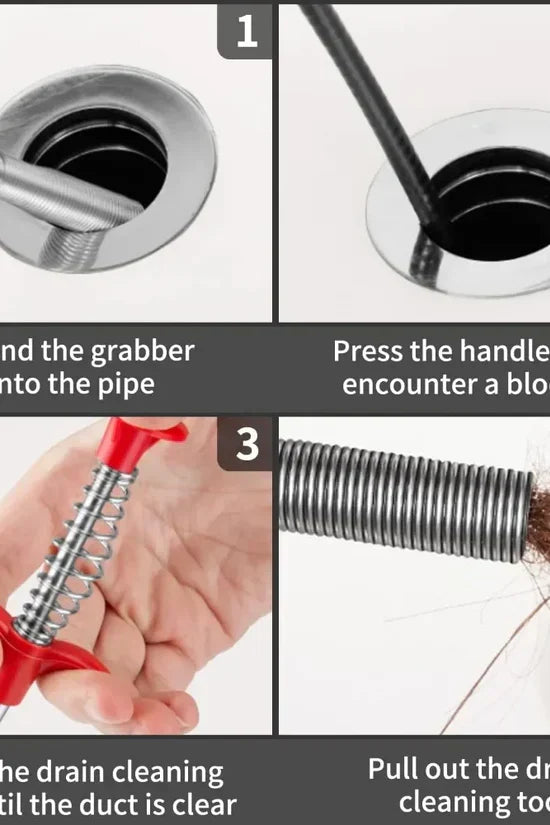 1

nd the grabber nto the pipe

Press the handle encounter a blo

3

he drain cleaning til the duct is clear

Pull out the dr cleaning too